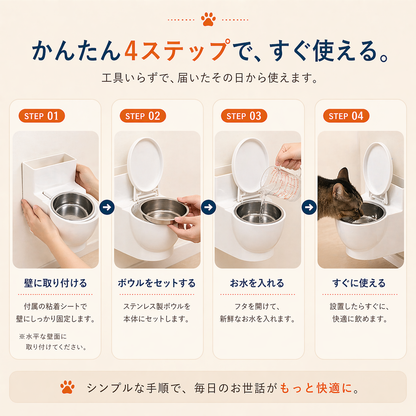 かんたん4ステップで、すぐ使える。

工具いらずで、届いたその日から使えます。

STEP 01

壁に取り付ける

付属の粘着シートで壁にしっかり固定します。

※水平な壁面に取り付けてください。

STEP 02

ボウルをセットする

ステンレス製ボウルを本体にセットします。

STEP 03

お水を入れる

フタを開けて、新鮮なお水を入れます。

STEP 04

すぐに使える

設置したらすぐに、快適に飲めます。

シンプルな手順で、毎日のお世話がもっと快適に。