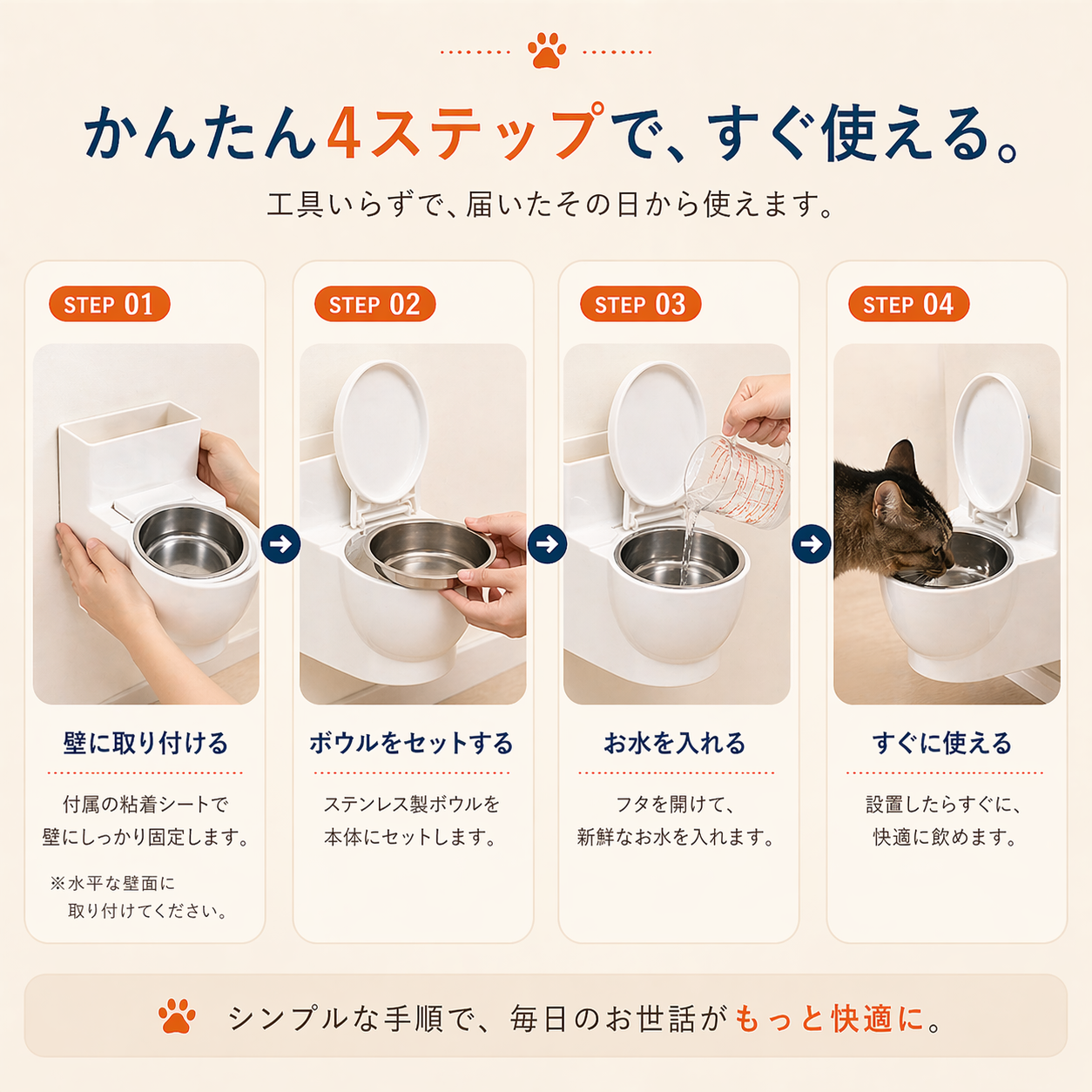 かんたん4ステップで、すぐ使える。

工具いらずで、届いたその日から使えます。

STEP 01

壁に取り付ける

付属の粘着シートで壁にしっかり固定します。

※水平な壁面に取り付けてください。

STEP 02

ボウルをセットする

ステンレス製ボウルを本体にセットします。

STEP 03

お水を入れる

フタを開けて、新鮮なお水を入れます。

STEP 04

すぐに使える

設置したらすぐに、快適に飲めます。

シンプルな手順で、毎日のお世話がもっと快適に。