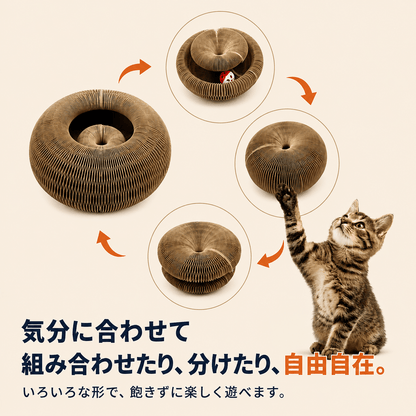 気分に合わせて
組み合わせたり、分けたり、自由自在。

いろいろな形で、飽きずに楽しく遊べます。