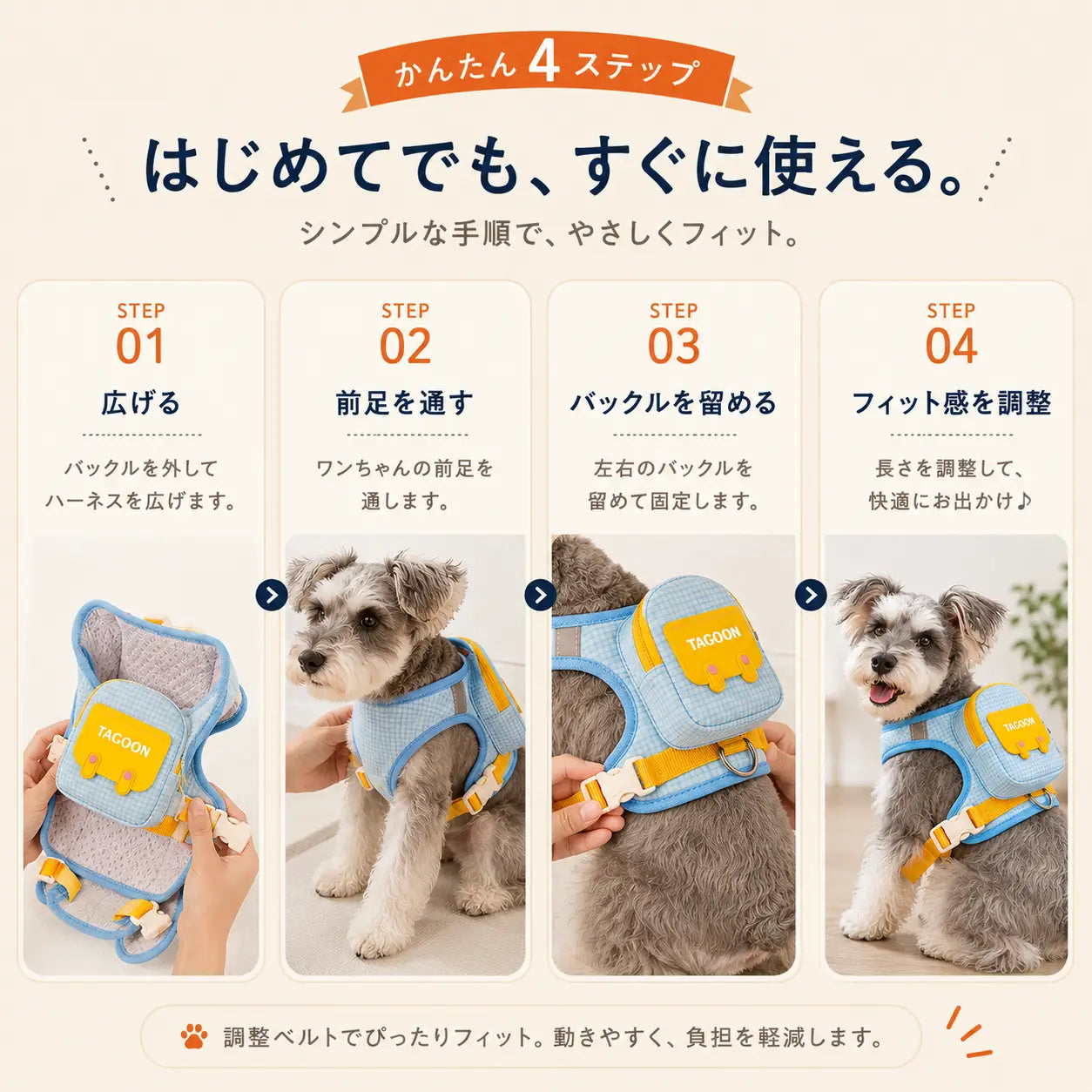 かんたん 4 ステップ

はじめてでも、すぐに使える。

シンプルな手順で、やさしくフィット。

STEP
01
広げる

バックルを外して
ハーネスを広げます。

TAGOON

STEP
02
前足を通す

ワンちゃんの前足を
通します。

STEP
03
バックルを留める

左右のバックルを
留めて固定します。

TAGOON

STEP
04
フィット感を調整

長さを調整して、
快適にお出かけ♪

TAGOON

調整ベルトでぴったりフィット。動きやすく、負担を軽減します。