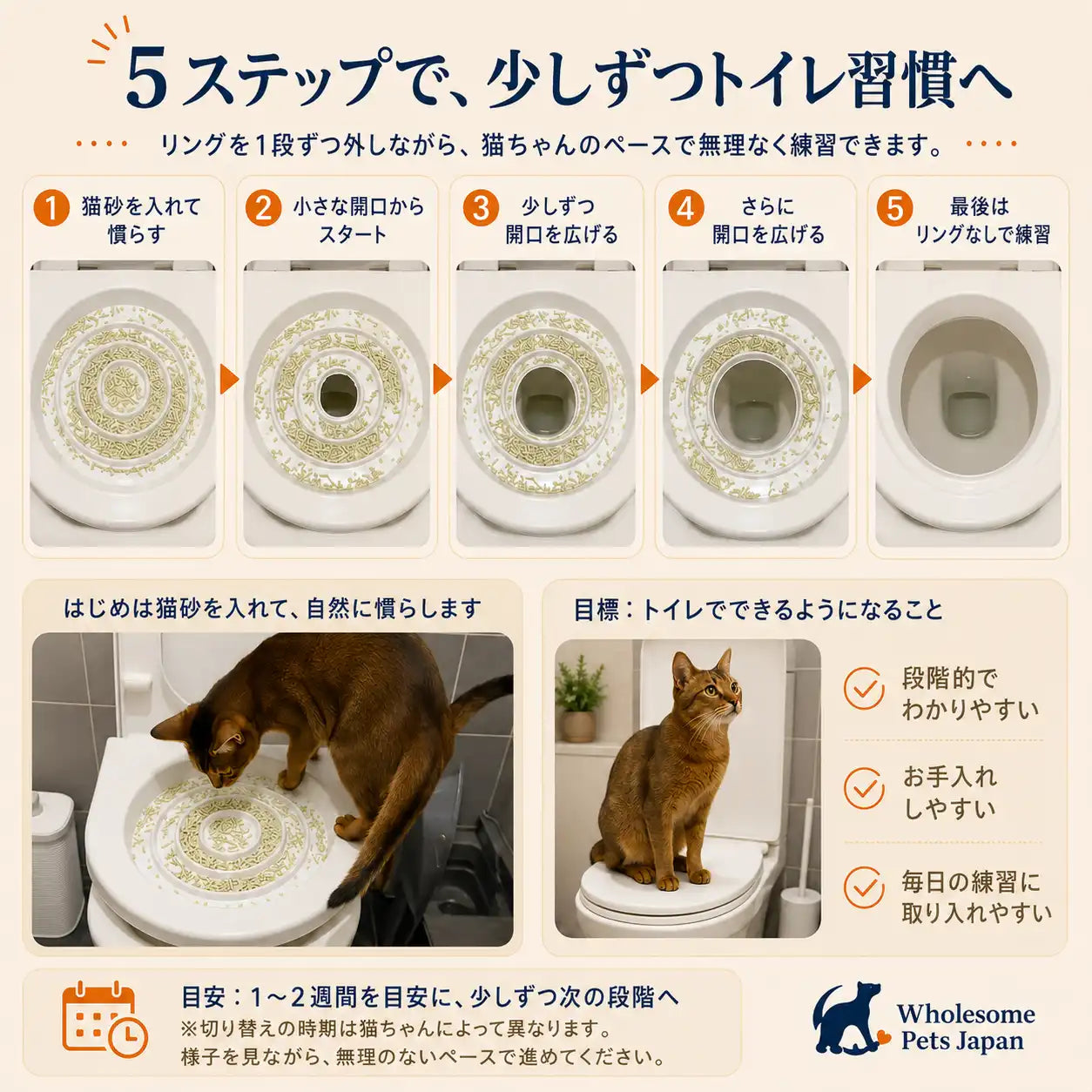 5ステップで、少しずつトイレ習慣へ

リングを1段ずつ外しながら、猫ちゃんのペースで無理なく練習できます。

1 猫砂を入れて慣らす

2 小さな開口からスタート

3 少しずつ開口を広げる

4 さらに開口を広げる

5 最後はリングなしで練習

はじめは猫砂を入れて、自然に慣らします

目標：トイレでできるようになること

段階的でわかりやすい

お手入れしやすい

毎日の練習に取り入れやすい

目安：1〜2週間を目安に、少しずつ次の段階へ
※切り替えの時期は猫ちゃんによって異なります。
様子を見ながら、無理のないペースで進めてください。

Wholesome Pets Japan