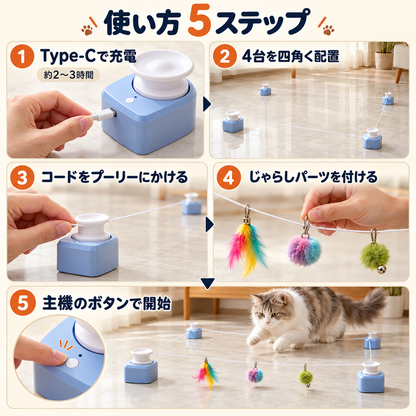 使い方5ステップ

1 Type-Cで充電
約2～3時間

2 4台を四角く配置

3 コードをプーリーにかける

4 じゃらしパーツを付ける

5 主機のボタンで開始