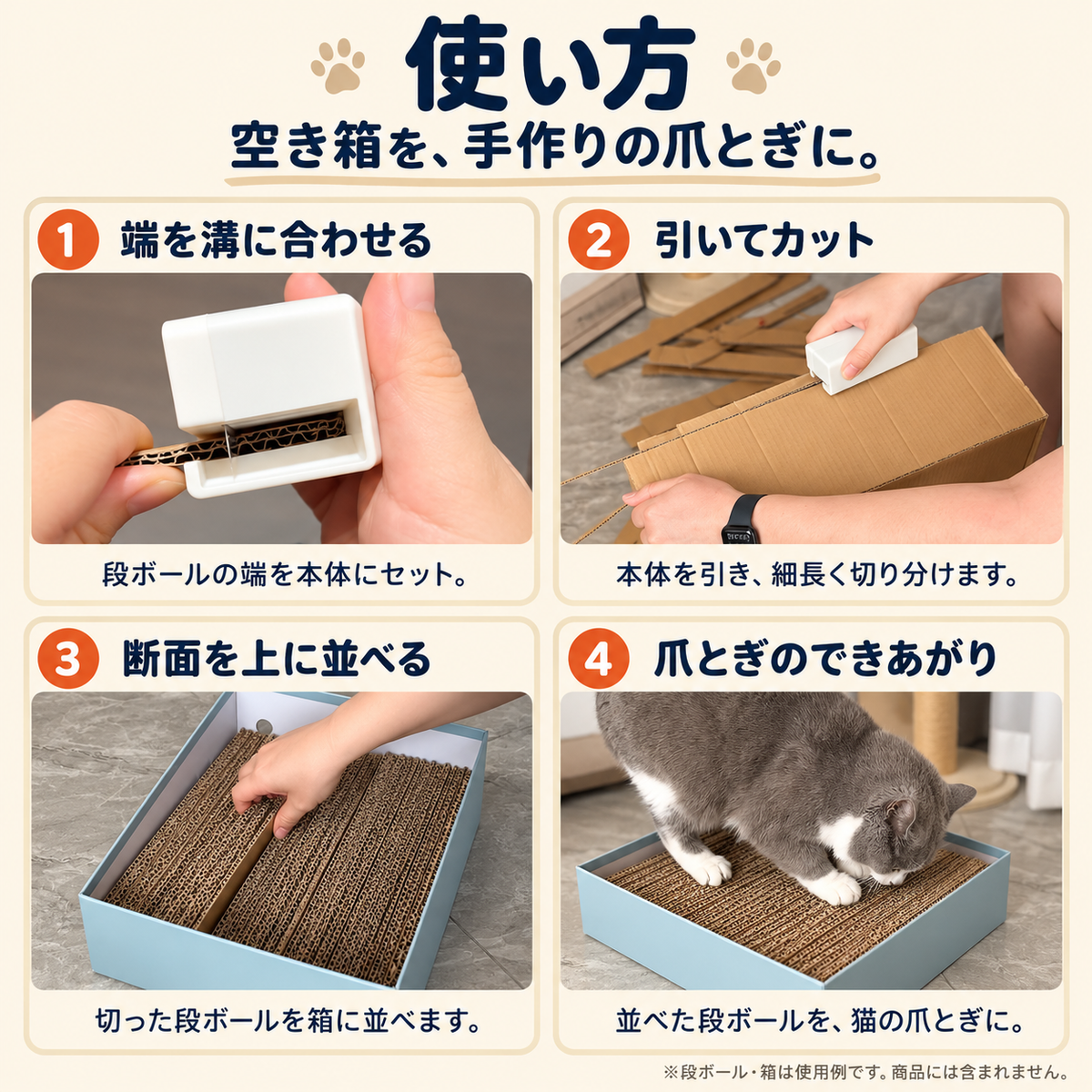 使い方

空き箱を、手作りの爪とぎに。

1 端を溝に合わせる

段ボールの端を本体にセット。

2 引いてカット

本体を引き、細長く切り分けます。

3 断面を上に並べる

切った段ボールを箱に並べます。

4 爪とぎのできあがり

並べた段ボールを、猫の爪とぎに。

※段ボール・箱は使用例です。商品には含まれません。