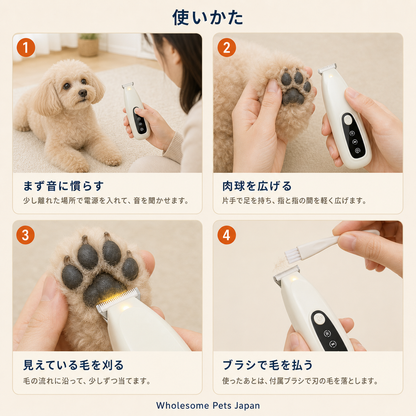 使いかた

1

まず音に慣らす

少し離れた場所で電源を入れて、音を聞かせます。

2

肉球を広げる

片手で足を持ち、指と指の間を軽く広げます。

3

見えている毛を刈る

毛の流れに沿って、少しずつ当てます。

4

ブラシで毛を払う

使ったあとは、付属ブラシで刃の毛を落とします。

Wholesome Pets Japan