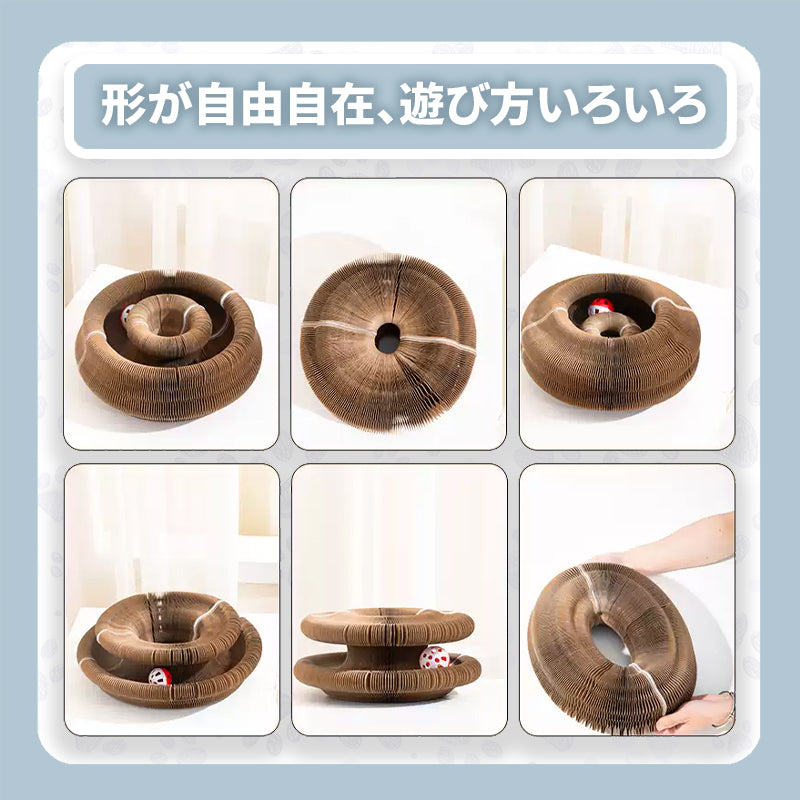 形が自由自在、遊び方いろいろ